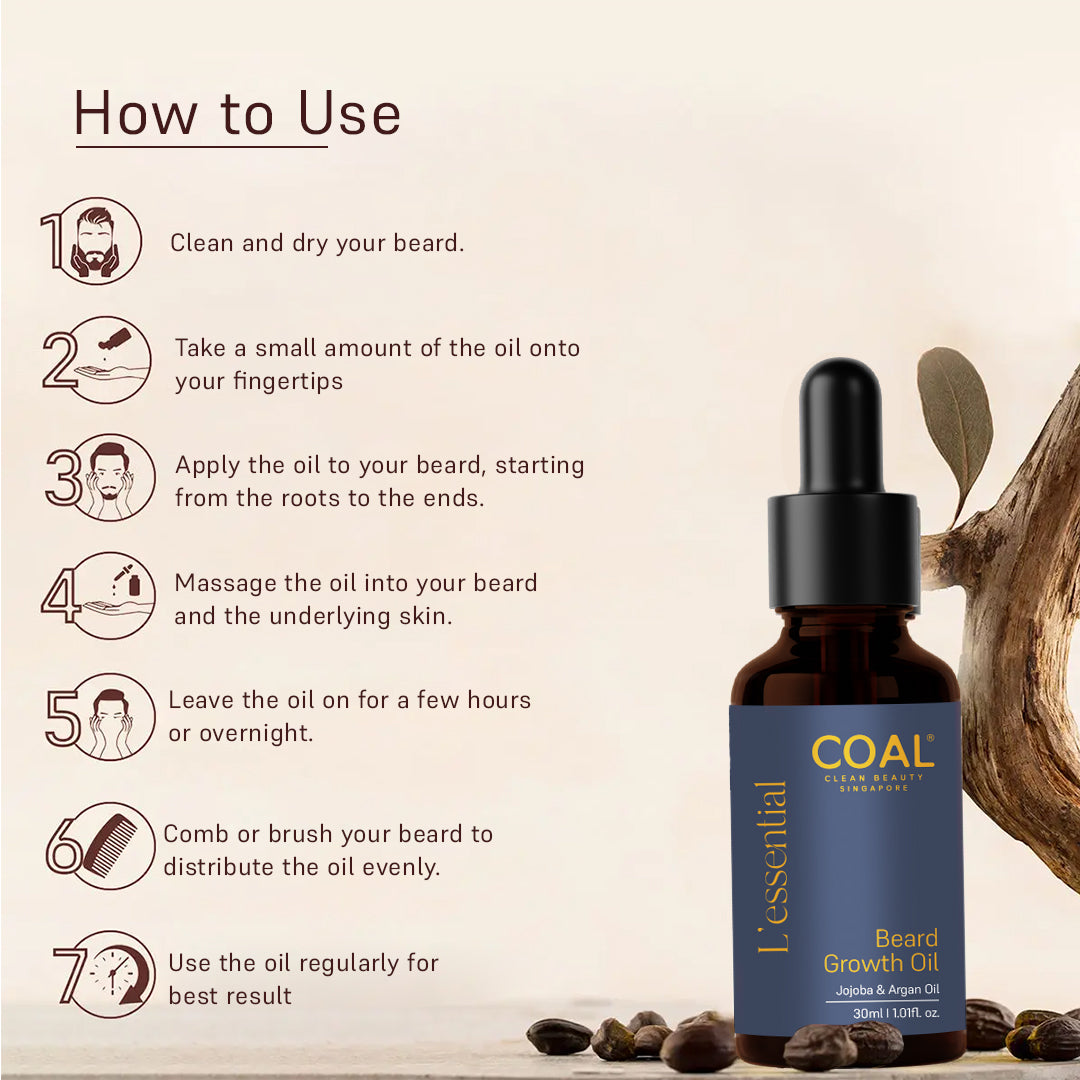 How to Use

1 Clean and dry your beard.

2 Take a small amount of the oil onto your fingertips

3 Apply the oil to your beard, starting from the roots to the ends.

4 Massage the oil into your beard and the underlying skin.

5 Leave the oil on for a few hours or overnight.

6 Comb or brush your beard to distribute the oil evenly.

7 Use the oil regularly for best result

L'essential

COAL®
CLEAN BEAUTY
SINGAPORE

Beard Growth Oil
Jojoba & Argan Oil
30ml | 1.01fl. oz.