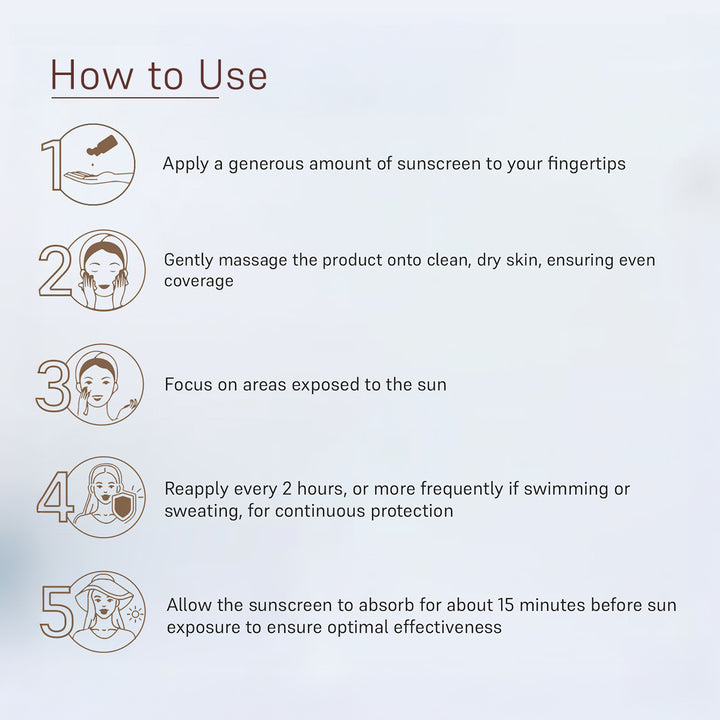 How to Use

1 Apply a generous amount of sunscreen to your fingertips

2 Gently massage the product onto clean, dry skin, ensuring even coverage

3 Focus on areas exposed to the sun

4 Reapply every 2 hours, or more frequently if swimming or sweating, for continuous protection

5 Allow the sunscreen to absorb for about 15 minutes before sun exposure to ensure optimal effectiveness