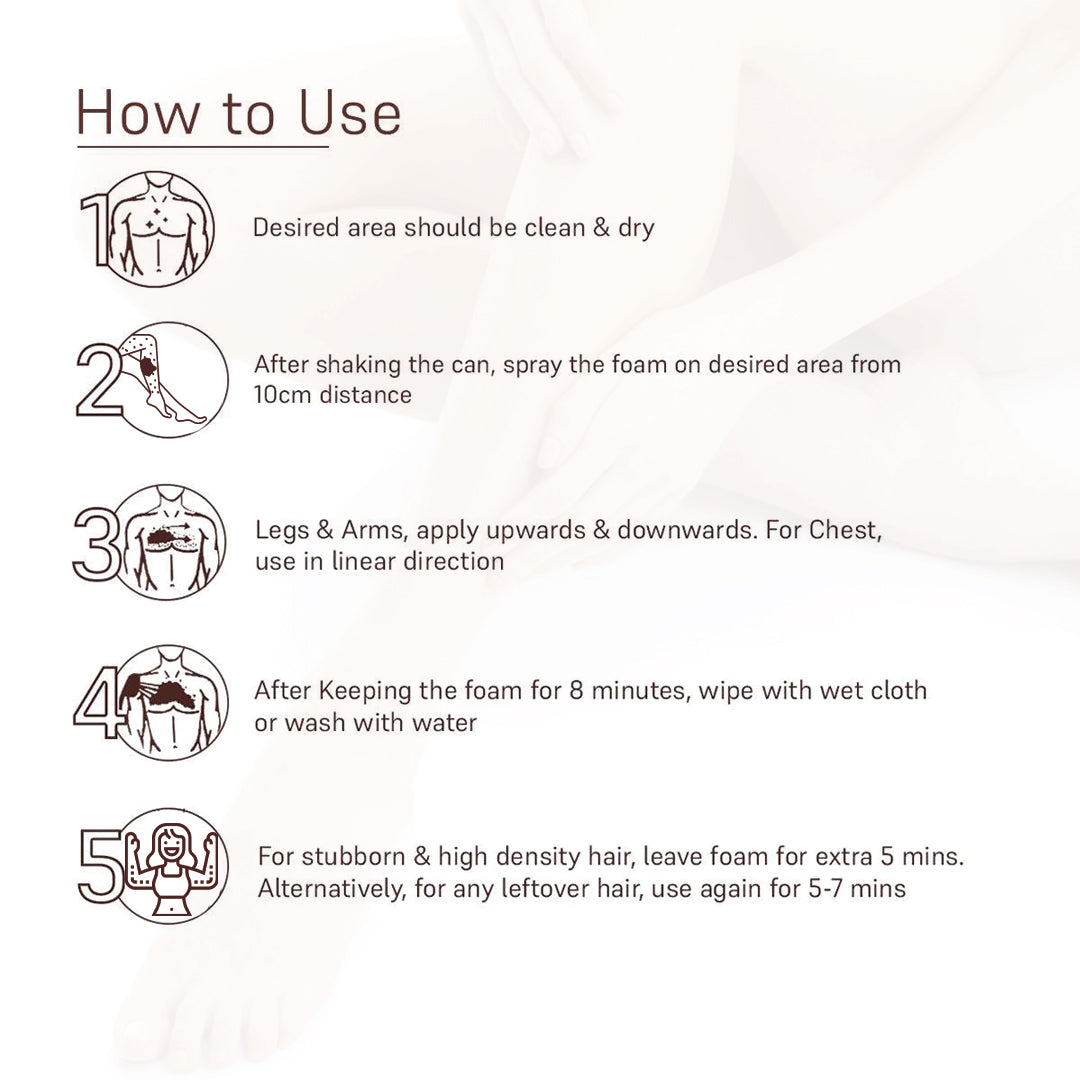 How to Use

1 Desired area should be clean & dry

2 After shaking the can, spray the foam on desired area from 10cm distance

3 Legs & Arms, apply upwards & downwards. For Chest, use in linear direction

4 After Keeping the foam for 8 minutes, wipe with wet cloth or wash with water

5 For stubborn & high density hair, leave foam for extra 5 mins. Alternatively, for any leftover hair, use again for 5-7 mins