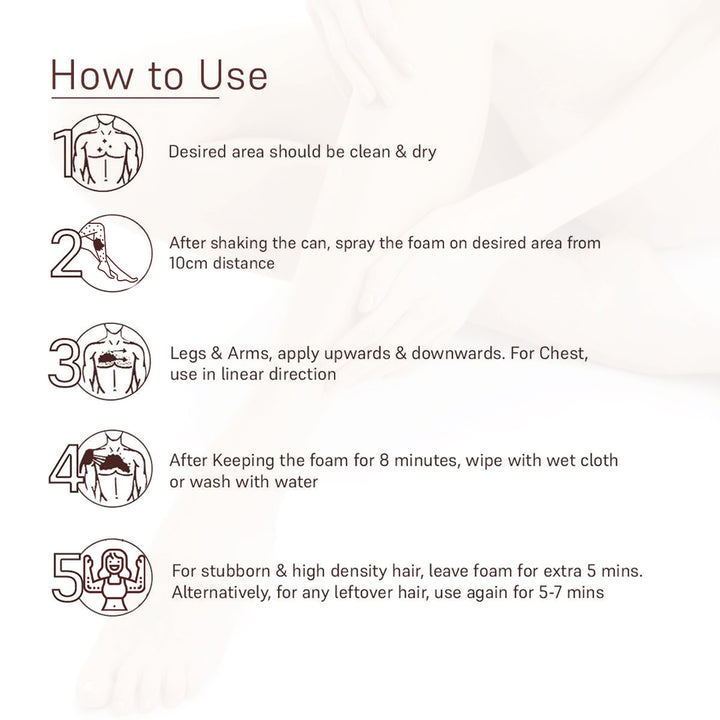 How to Use

1 Desired area should be clean & dry

2 After shaking the can, spray the foam on desired area from 10cm distance

3 Legs & Arms, apply upwards & downwards. For Chest, use in linear direction

4 After Keeping the foam for 8 minutes, wipe with wet cloth or wash with water

5 For stubborn & high density hair, leave foam for extra 5 mins. Alternatively, for any leftover hair, use again for 5-7 mins