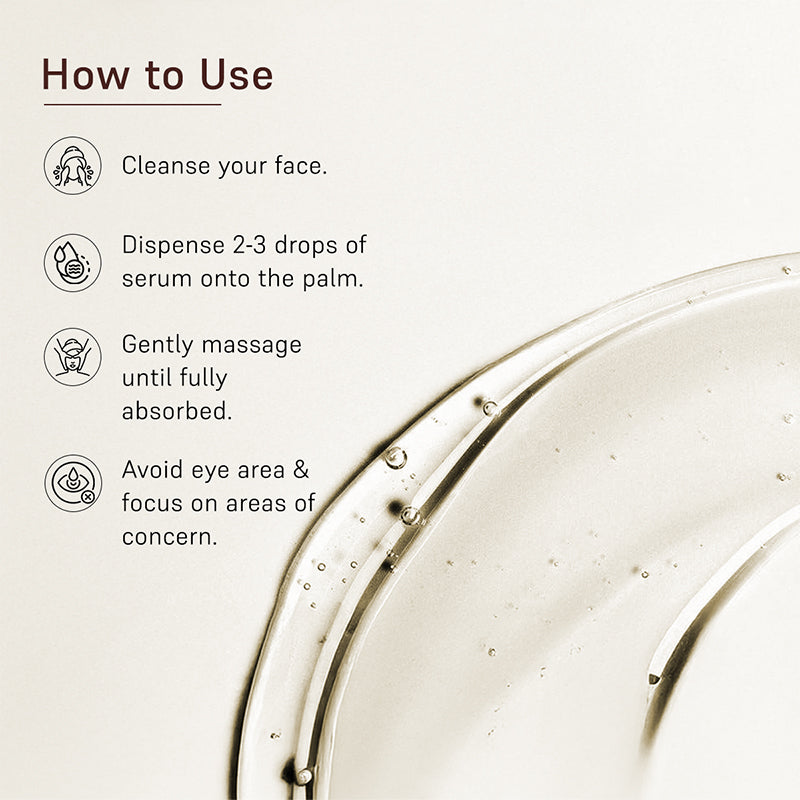 How to Use

Cleanse your face.

Dispense 2-3 drops of serum onto the palm.

Gently massage until fully absorbed.

Avoid eye area & focus on areas of concern.