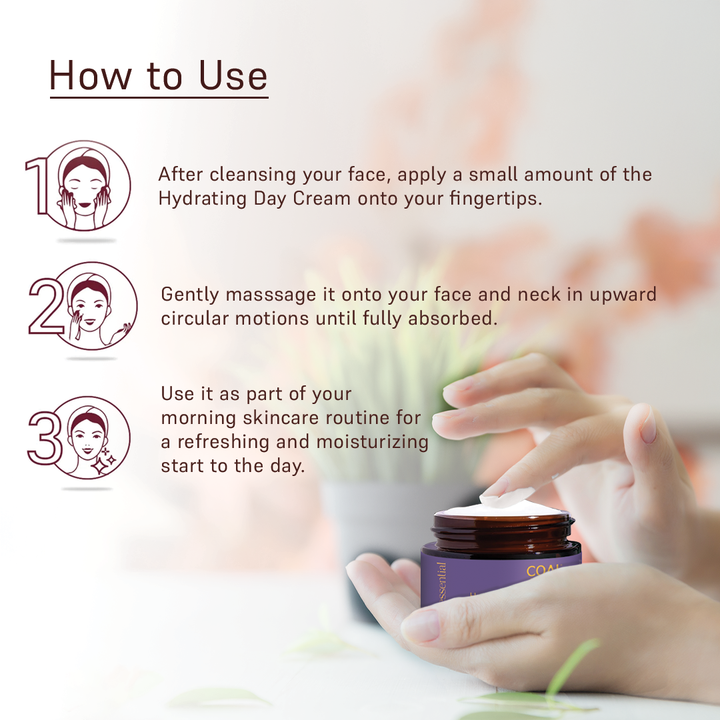 How to Use

1 After cleansing your face, apply a small amount of the Hydrating Day Cream onto your fingertips.

2 Gently masssage it onto your face and neck in upward circular motions until fully absorbed.

3 Use it as part of your morning skincare routine for a refreshing and moisturizing start to the day.

ssential
COAL