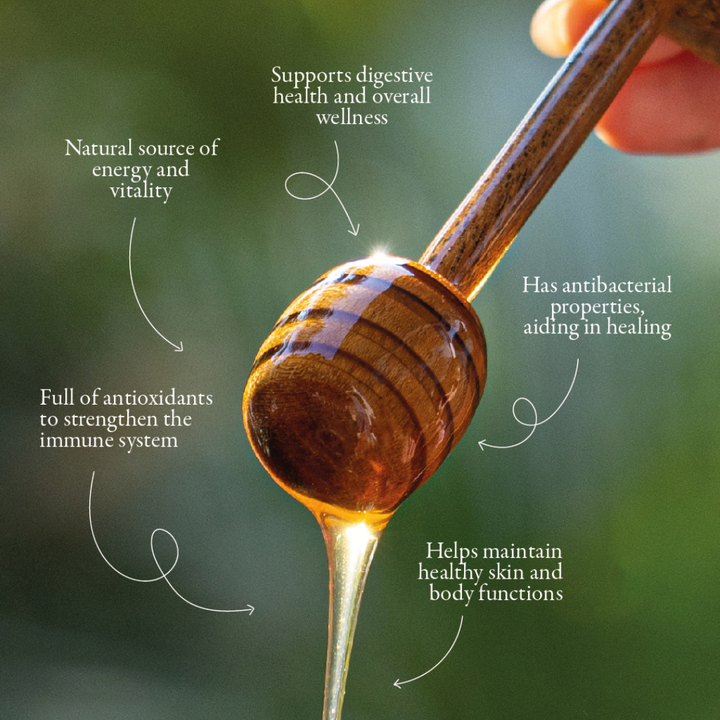 Supports digestive health and overall wellness

Natural source of energy and vitality

Has antibacterial properties, aiding in healing

Full of antioxidants to strengthen the immune system

Helps maintain healthy skin and body functions